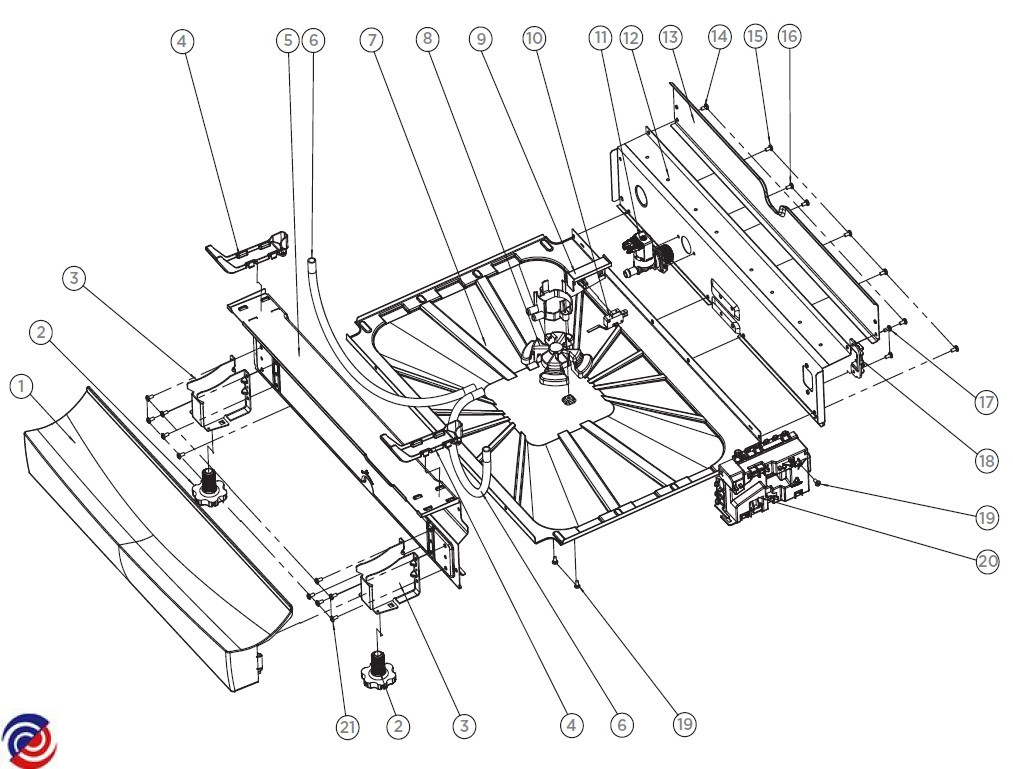 4
5
6
7
8
9
10
11
12
13
14
15
16
3
2
1
17
18
19
20
21
2
3
4
6
19